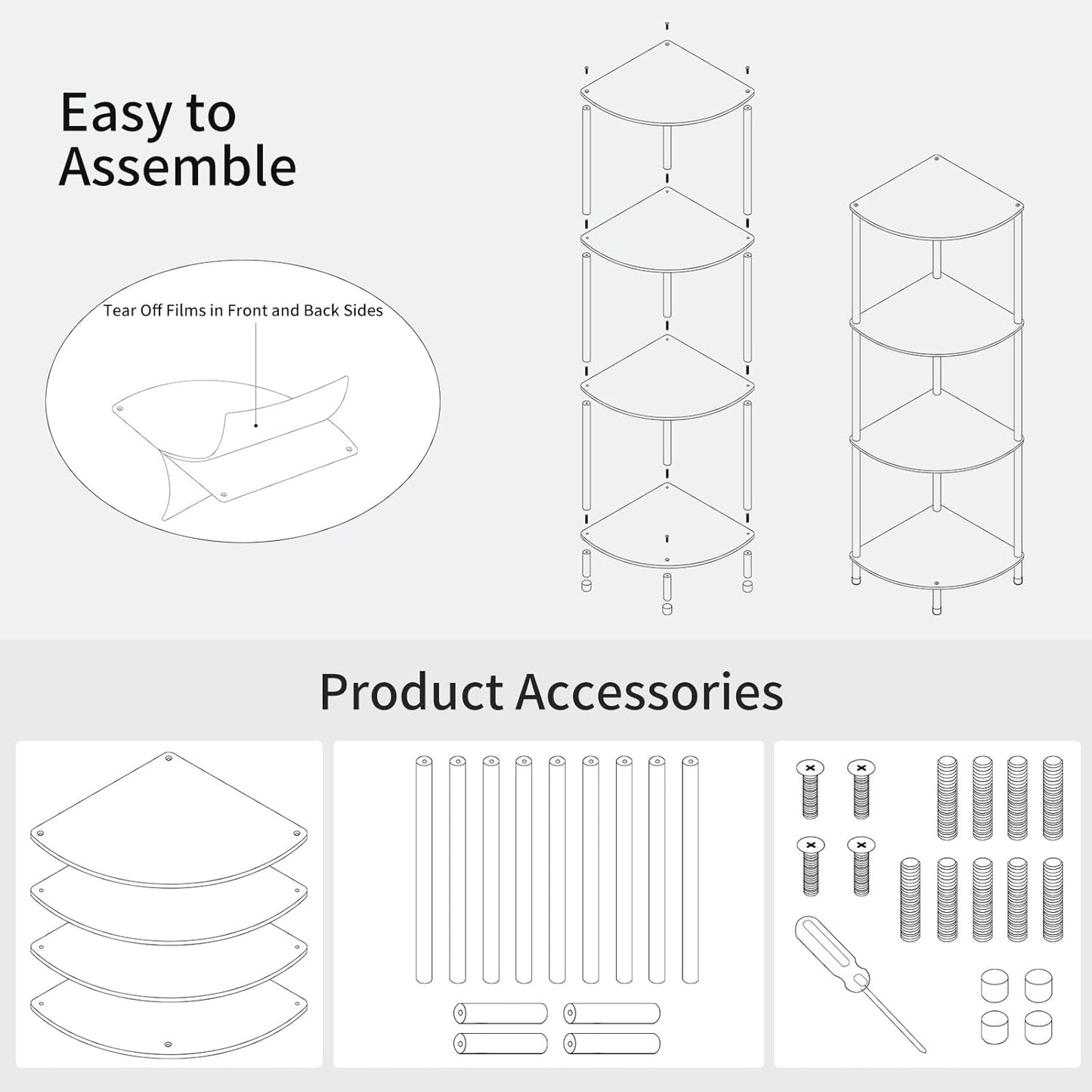 Easy to Assemble

Tear Off Films in Front and Back Sides

Product Accessories