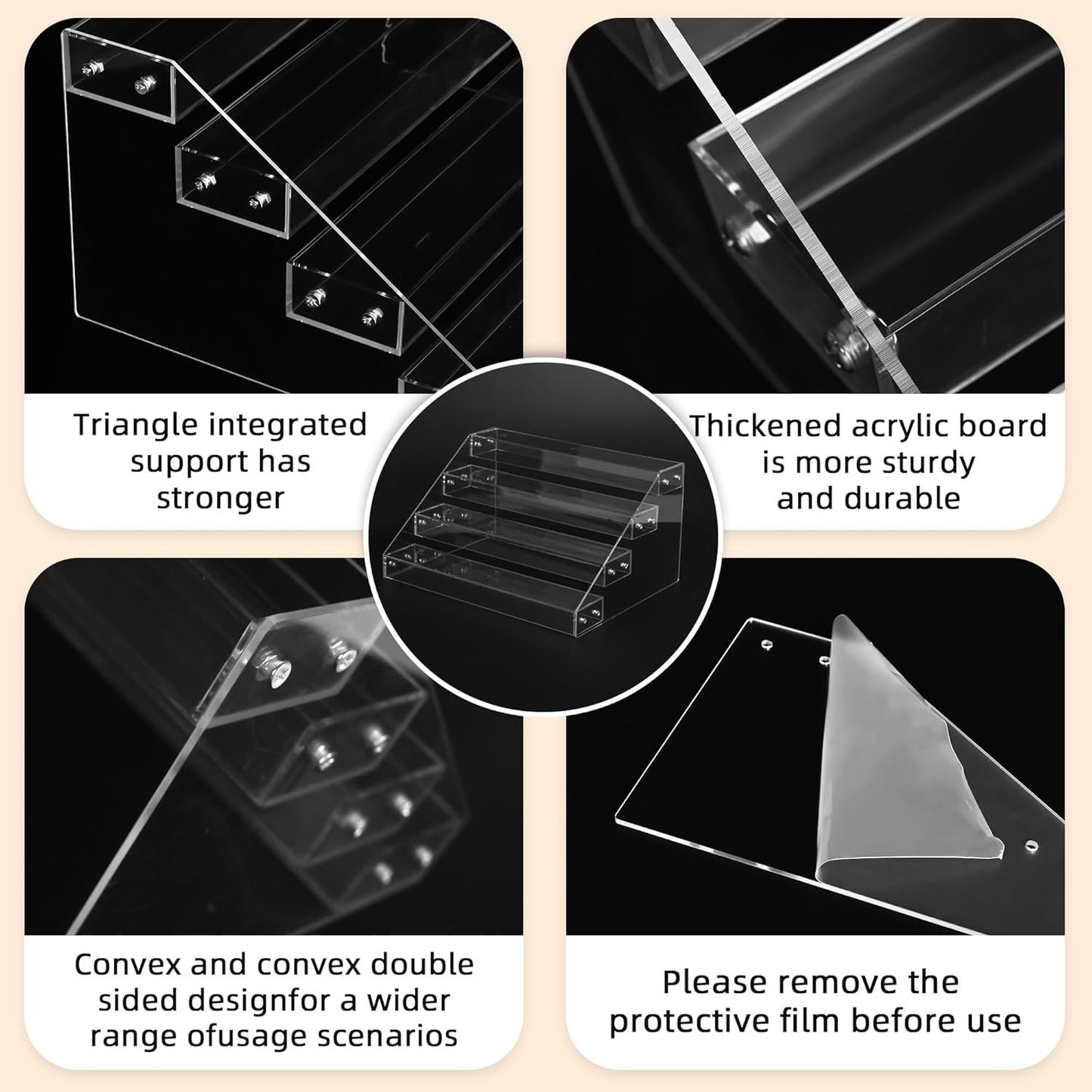 Triangle integrated support has stronger

Thickened acrylic board is more sturdy and durable

Convex and convex double sided designfor a wider range ofusage scenarios

Please remove the protective film before use