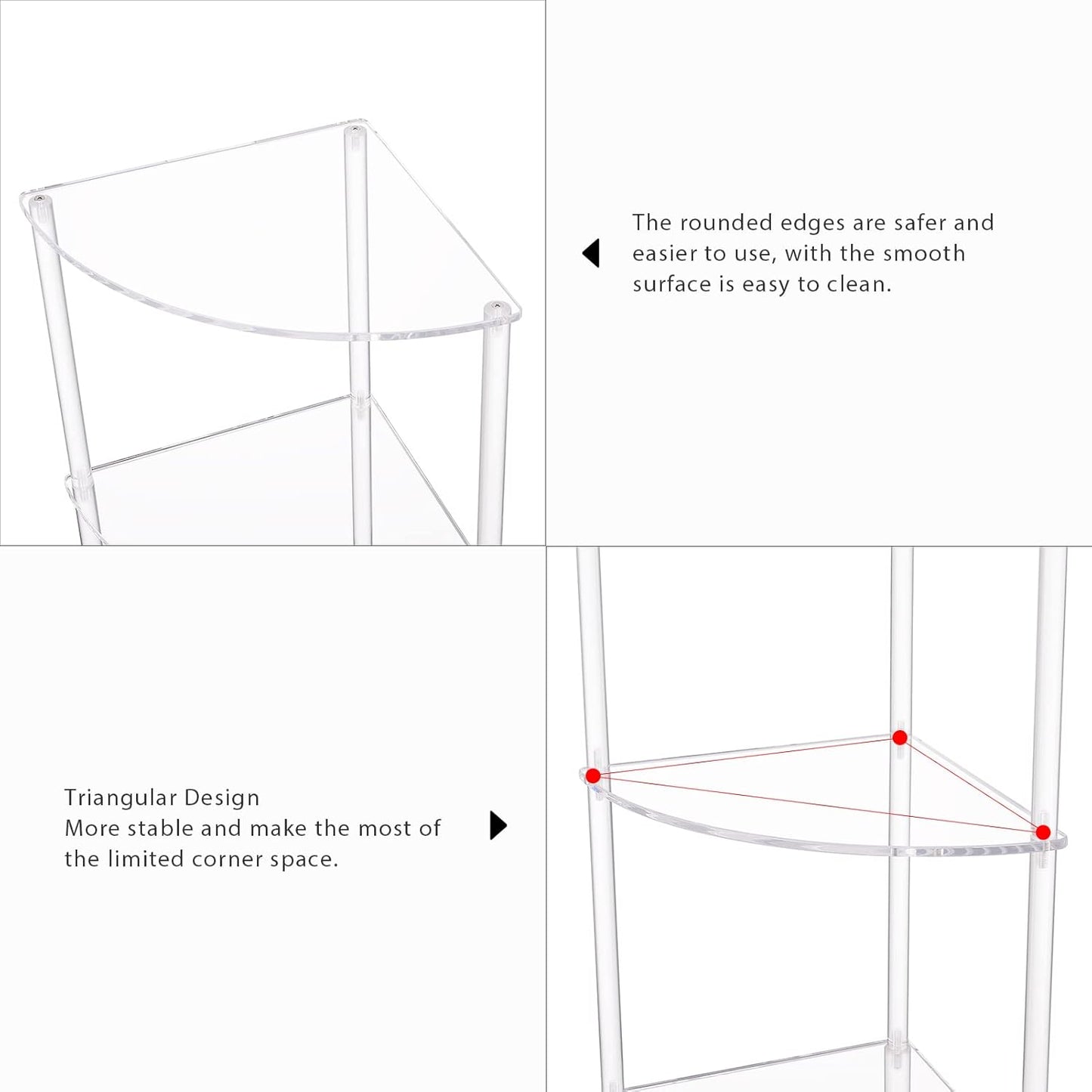 The rounded edges are safer and easier to use, with the smooth surface is easy to clean.

Triangular Design
More stable and make the most of the limited corner space.