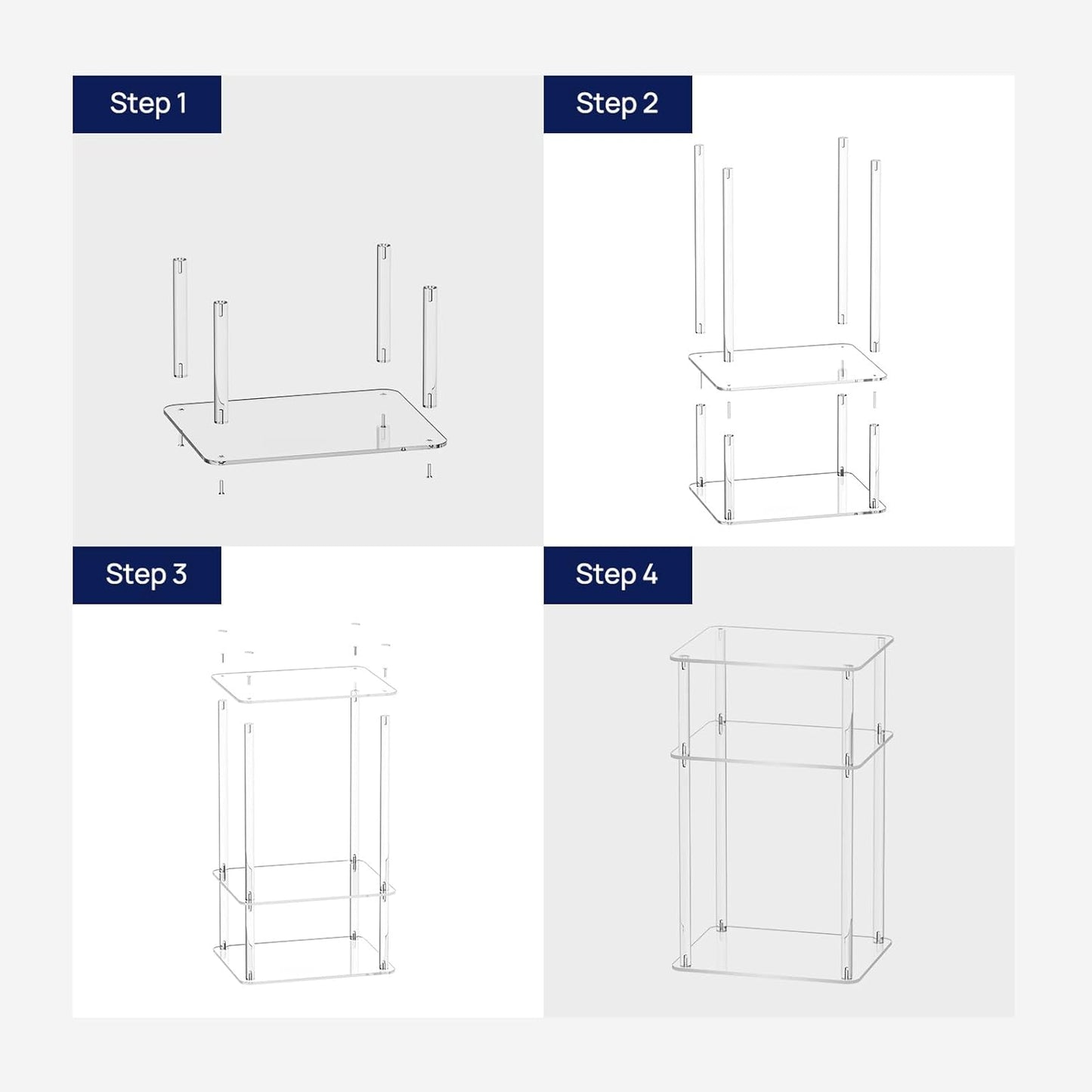 Step 1

Step 2

Step 3

Step 4