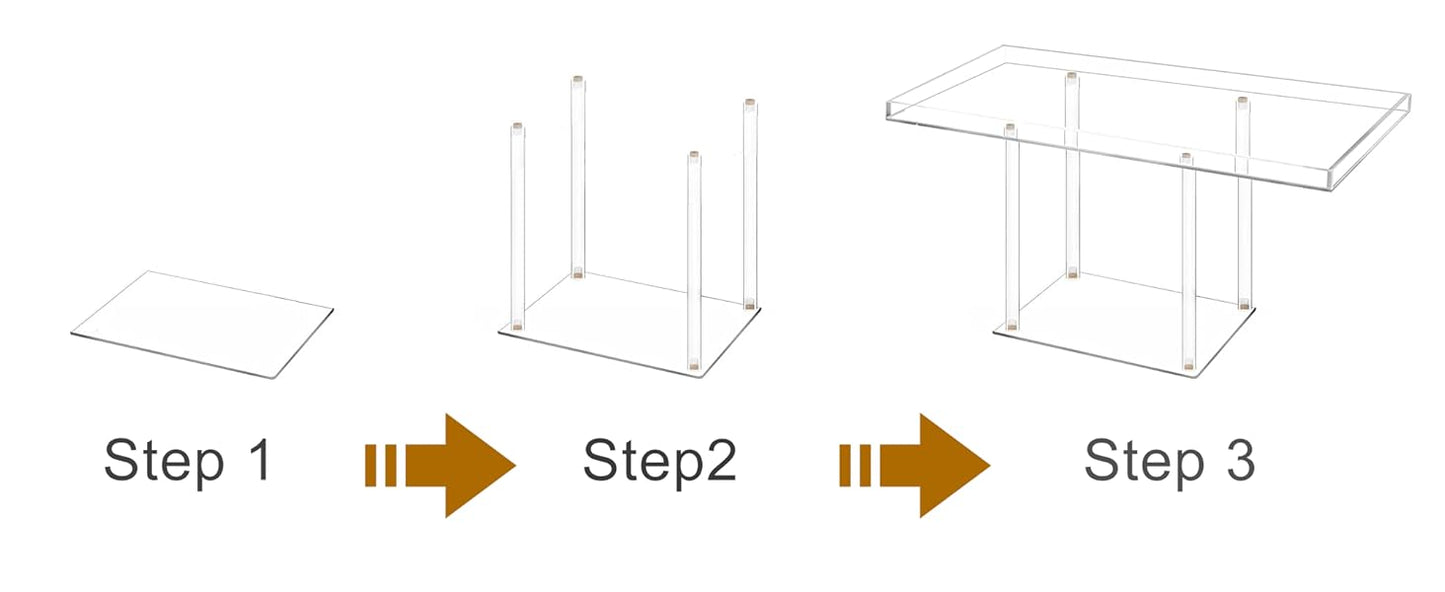 Step 1

Step2

Step 3